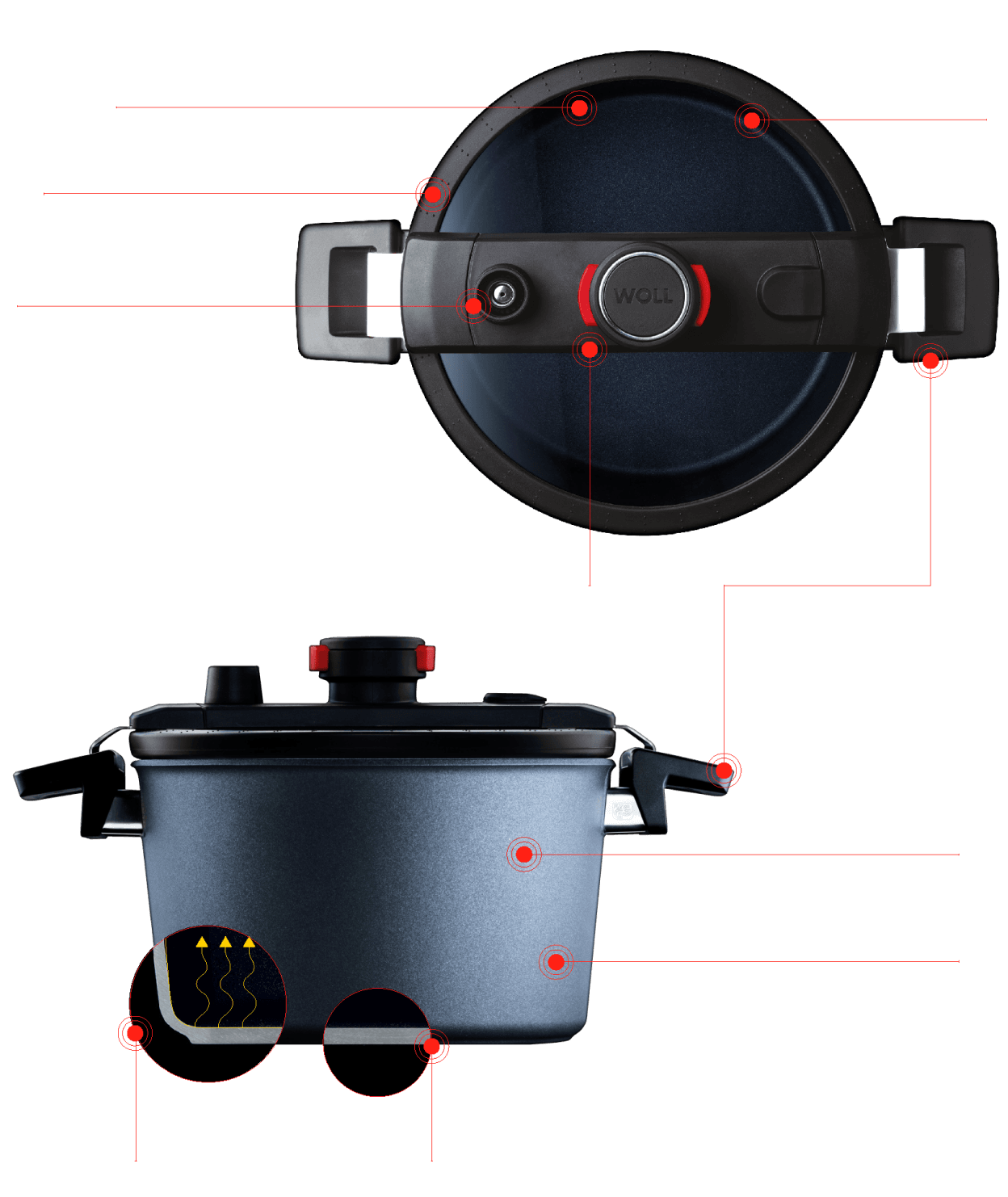 WOLL